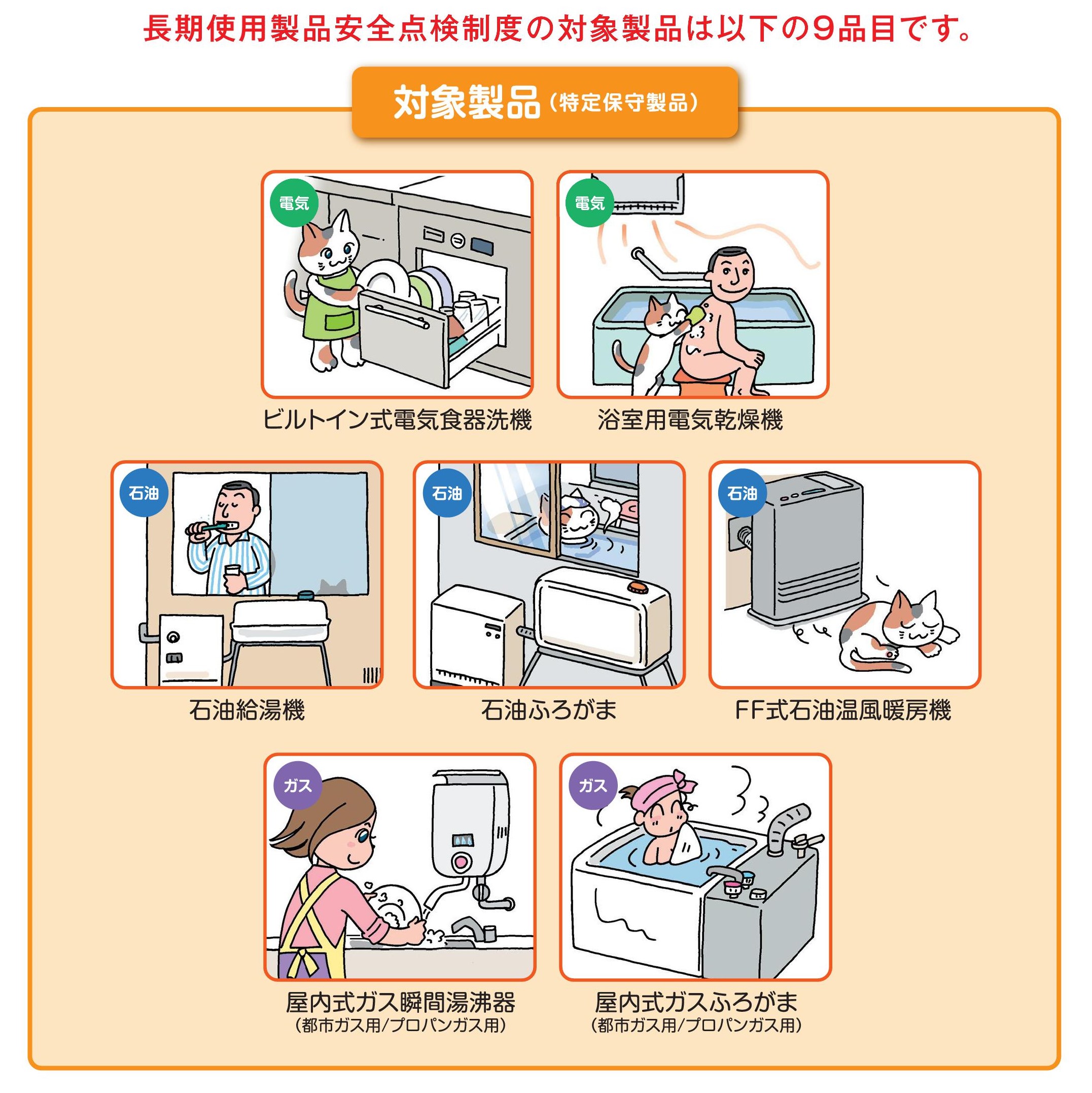 長期使用製品安全点検制度の対象製品は以下の9品目です。

対象製品（特定保守製品）

電気

ビルトイン式電気食器洗機

電気

浴室用電気乾燥機

石油

石油給湯機

石油

石油ふろがま

石油

FF式石油温風暖房機

ガス

屋内式ガス瞬間湯沸器
（都市ガス用/プロパンガス用）

ガス

屋内式ガスふろがま
（都市ガス用/プロパンガス用）